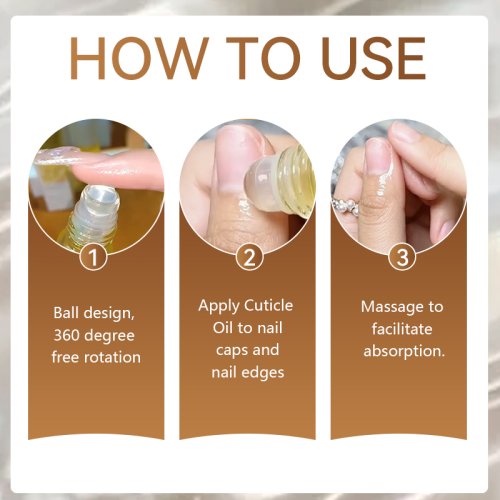 HOW TO USE

1

Ball design, 360 degree free rotation

2

Apply Cuticle Oil to nail caps and nail edges

3

Massage to facilitate absorption.