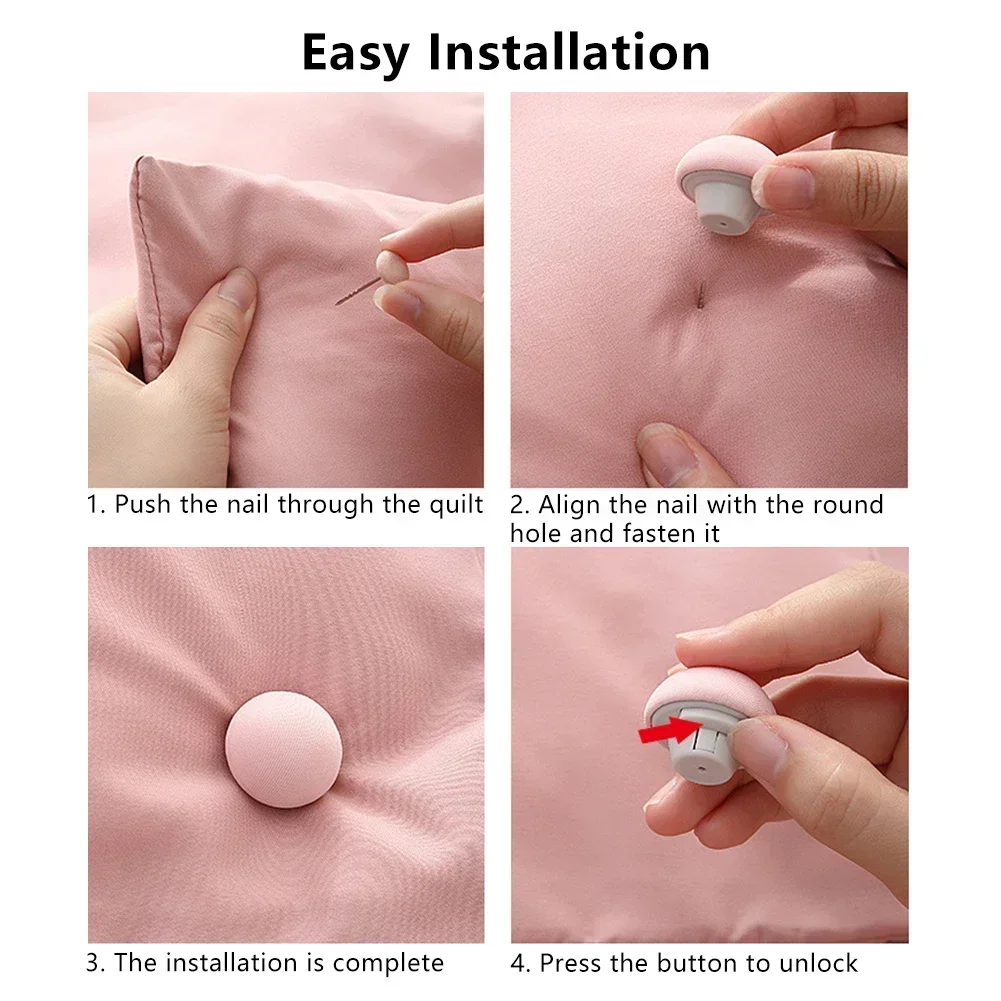 Easy Installation

1. Push the nail through the quilt

2. Align the nail with the round hole and fasten it

3. The installation is complete

4. Press the button to unlock