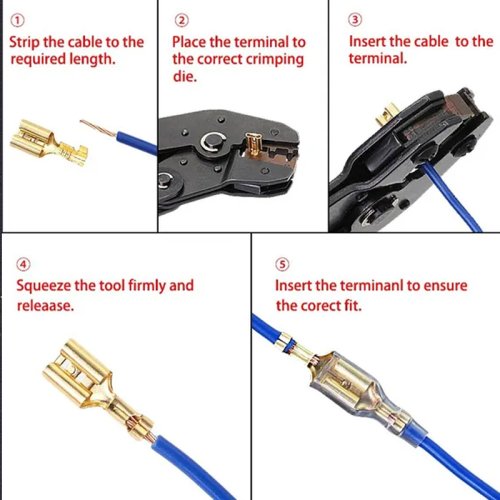 ①
Strip the cable to the required length.

②
Place the terminal to the correct crimping die.

③
Insert the cable to the terminal.

④
Squeeze the tool firmly and releaase.

⑤
Insert the terminanl to ensure the corect fit.