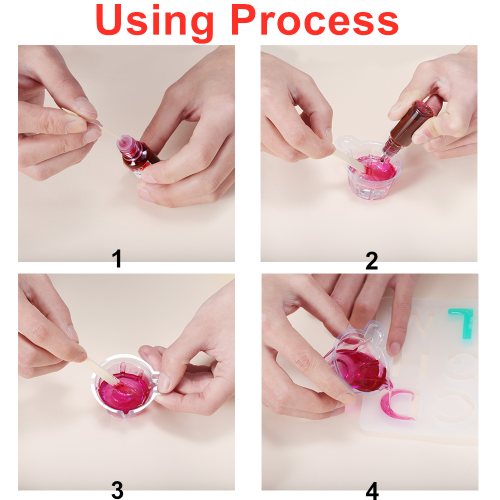 Using Process

1

2

3

4